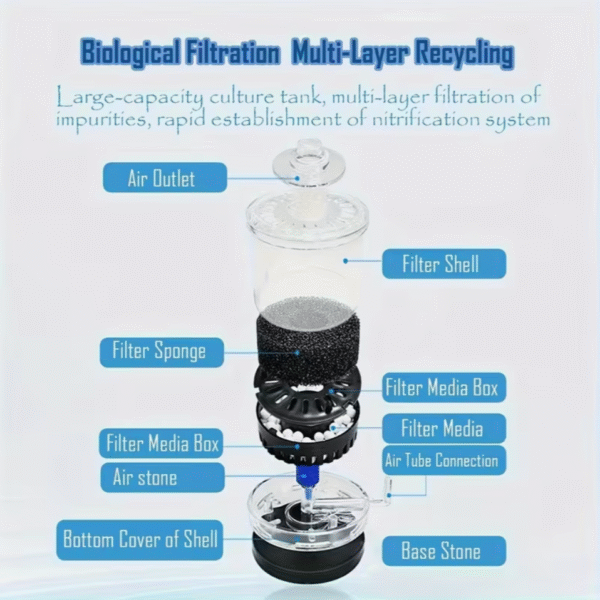 Biological Filtration Multi-Layer Recycling

Large-capacity culture tank, multi-layer filtration of impurities, rapid establishment of nitrification system

Air Outlet

Filter Shell

Filter Sponge

Filter Media Box

Filter Media

Filter Media Box

Air Tube Connection

Air stone

Bottom Cover of Shell

Base Stone